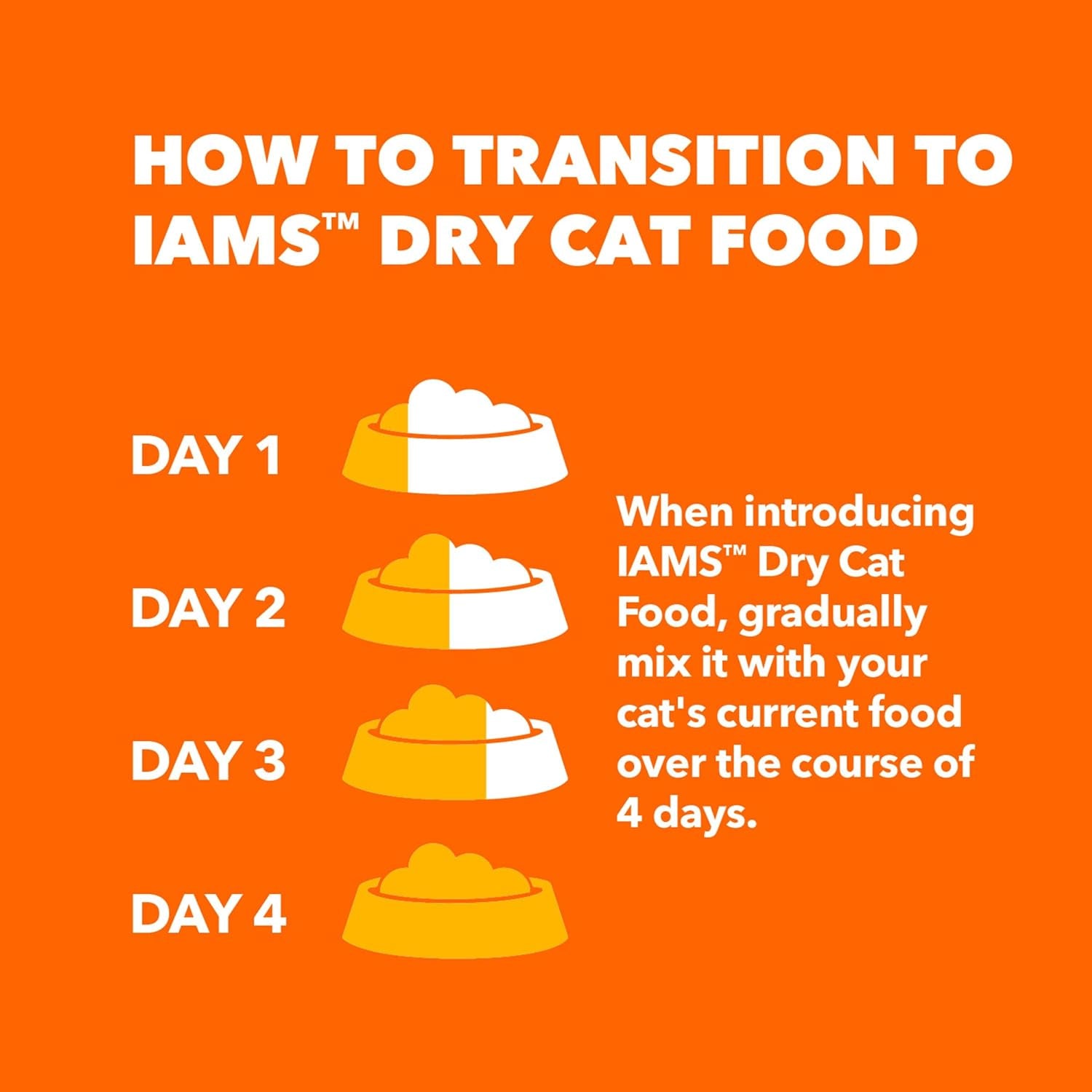 HOW TO TRANSITION TO IAMS™ DRY CAT FOOD

DAY 1

DAY 2

DAY 3

DAY 4

When introducing IAMS™ Dry Cat Food, gradually mix it with your cat's current food over the course of 4 days.